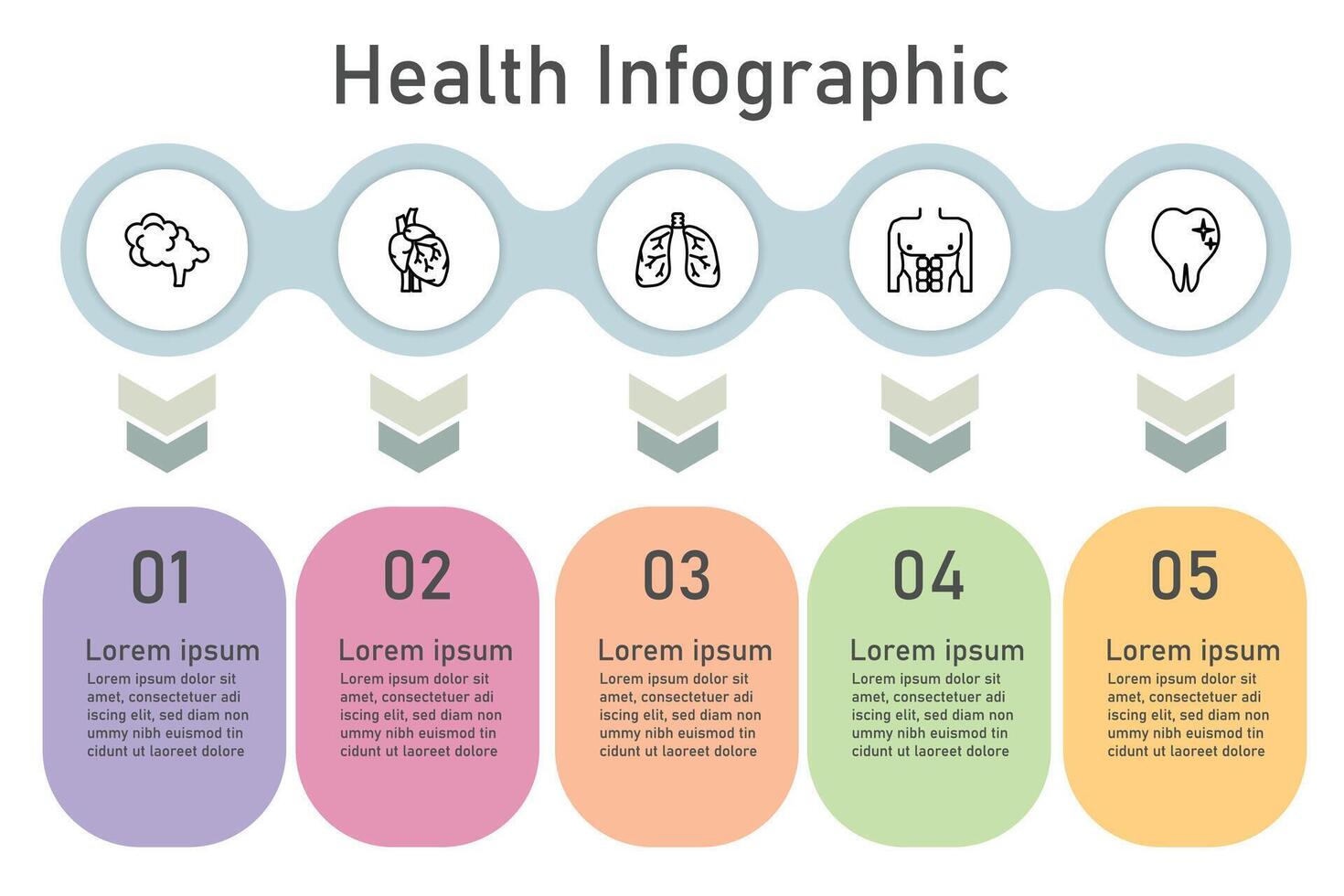 Health Infographic

01

Lorem ipsum

Lorem ipsum dolor sit amet, consectetuer adi iscing elit, sed diam non ummy nibh euismod tin cidunt ut laoreet dolore

02

Lorem ipsum

Lorem ipsum dolor sit amet, consectetuer adi iscing elit, sed diam non ummy nibh euismod tin cidunt ut laoreet dolore

03

Lorem ipsum

Lorem ipsum dolor sit amet, consectetuer adi iscing elit, sed diam non ummy nibh euismod tin cidunt ut laoreet dolore

04

Lorem ipsum

Lorem ipsum dolor sit amet, consectetuer adi iscing elit, sed diam non ummy nibh euismod tin cidunt ut laoreet dolore

05

Lorem ipsum

Lorem ipsum dolor sit amet, consectetuer adi iscing elit, sed diam non ummy nibh euismod tin cidunt ut laoreet dolore