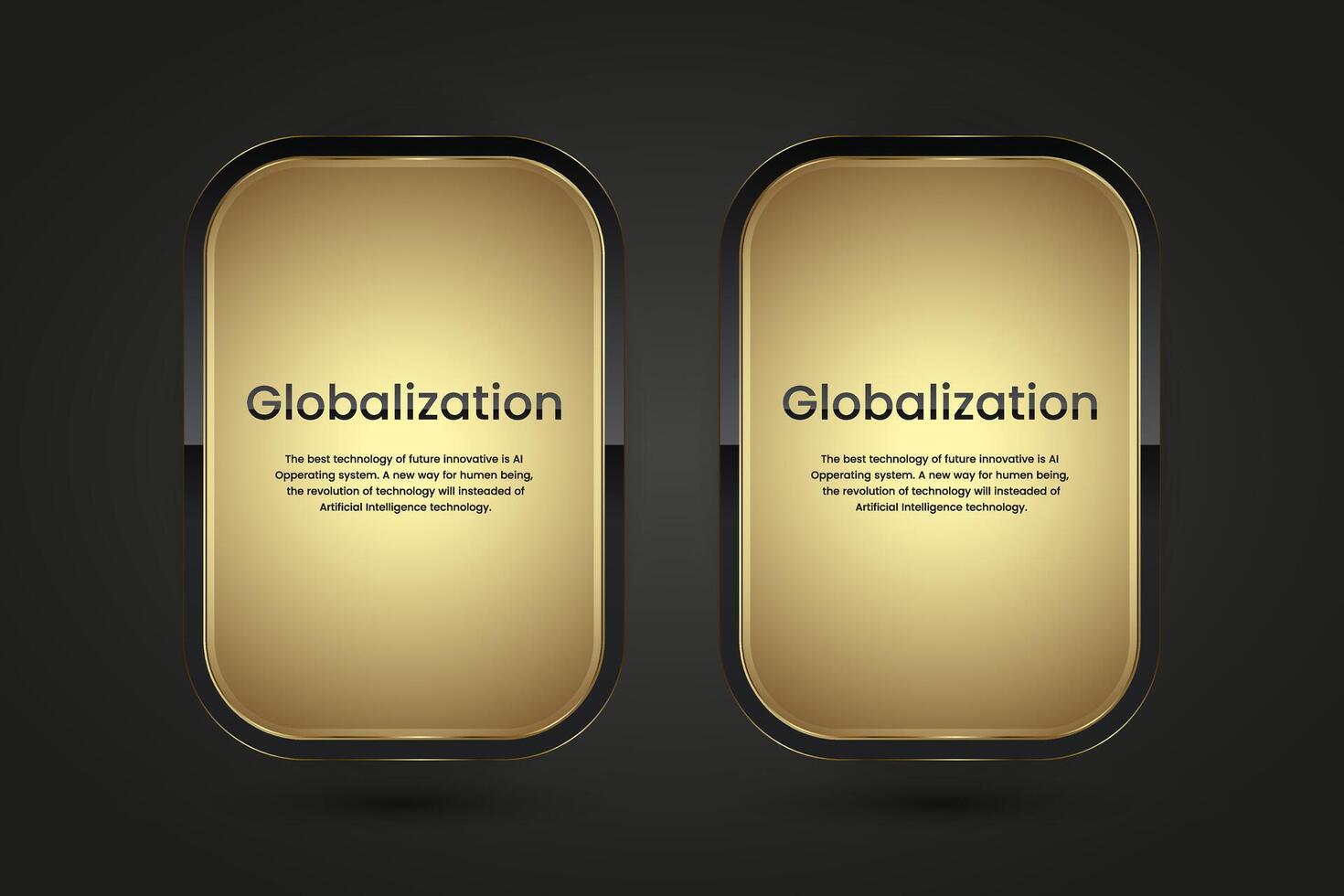 Globalization

The best technology of future innovative is AI Opperating system. A new way for humen being, the revolution of technology will insteaded of Artificial Intelligence technology.

Globalization

The best technology of future innovative is AI Opperating system. A new way for humen being, the revolution of technology will insteaded of Artificial Intelligence technology.