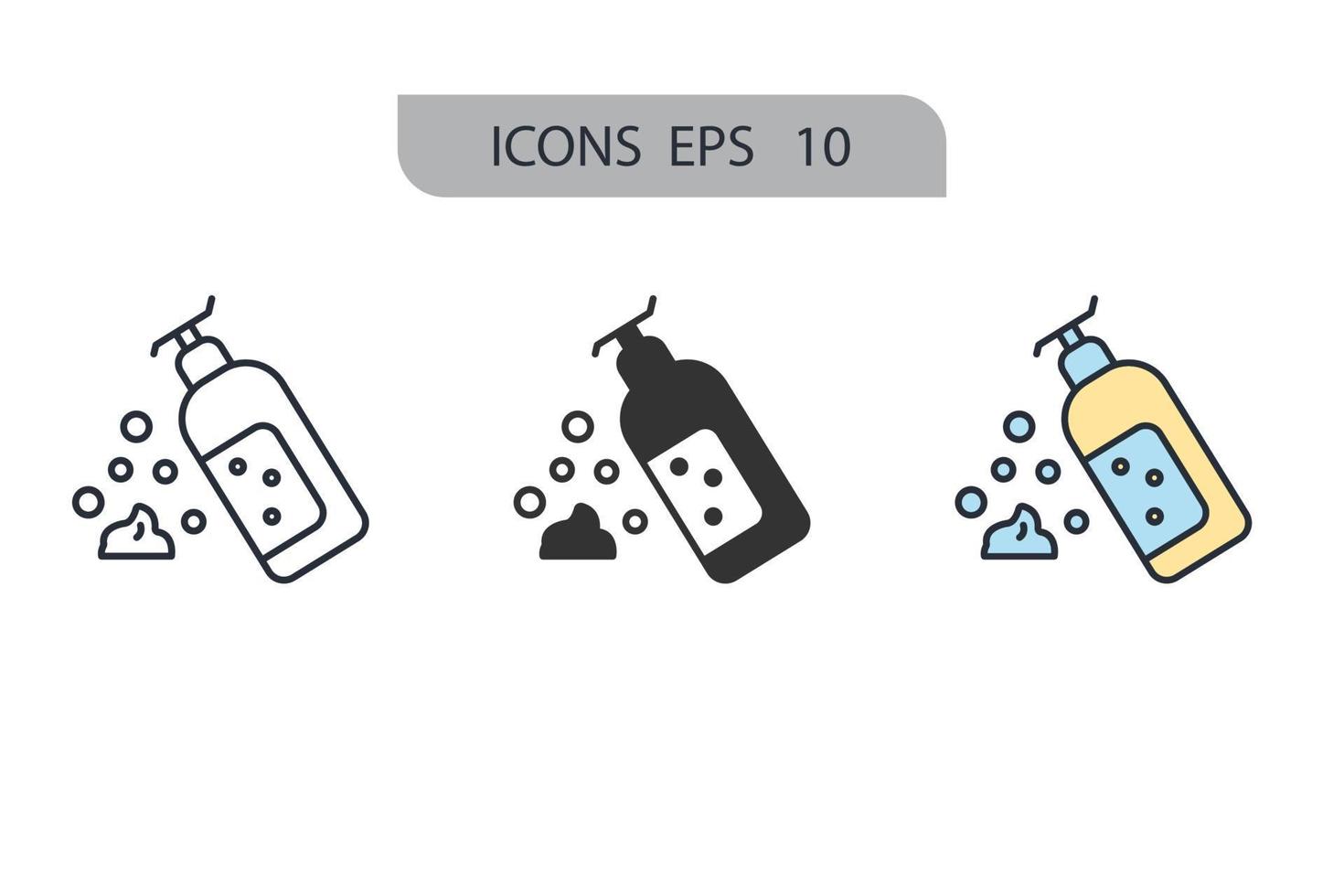 ICONS EPS 10